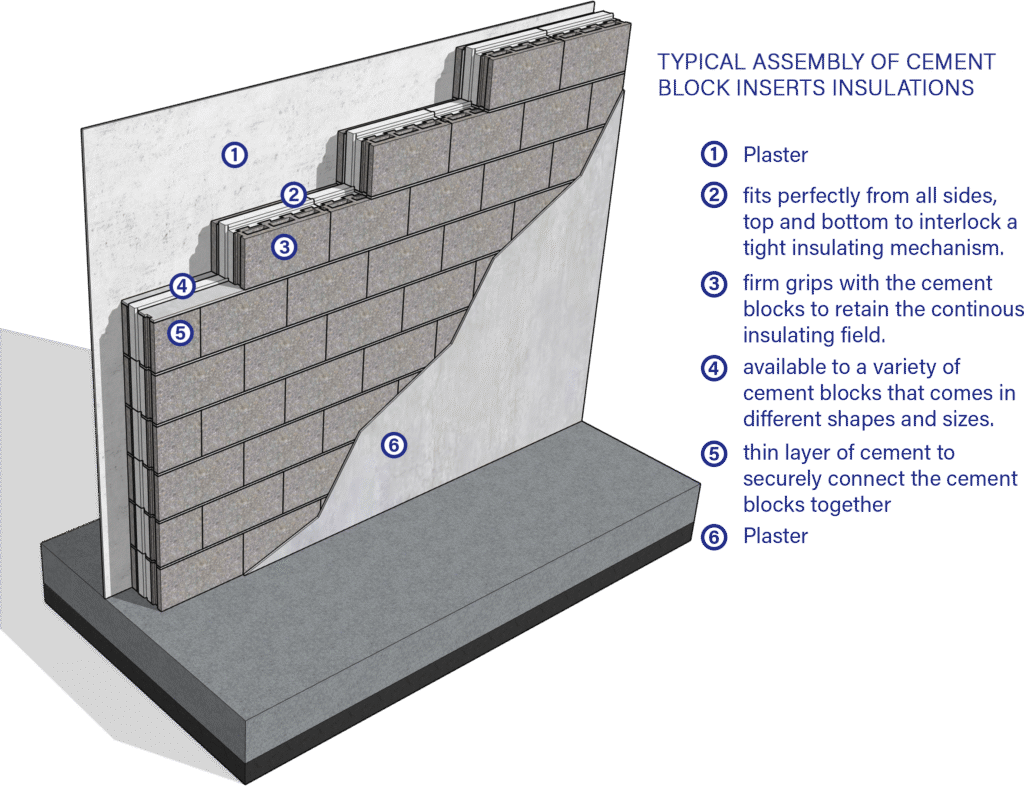 1

2

3

4

5

6

TYPICAL ASSEMBLY OF CEMENT BLOCK INSERTS INSULATIONS

1 Plaster

2 fits perfectly from all sides, top and bottom to interlock a tight insulating mechanism.

3 firm grips with the cement blocks to retain the continous insulating field.

4 available to a variety of cement blocks that comes in different shapes and sizes.

5 thin layer of cement to securely connect the cement blocks together

6 Plaster